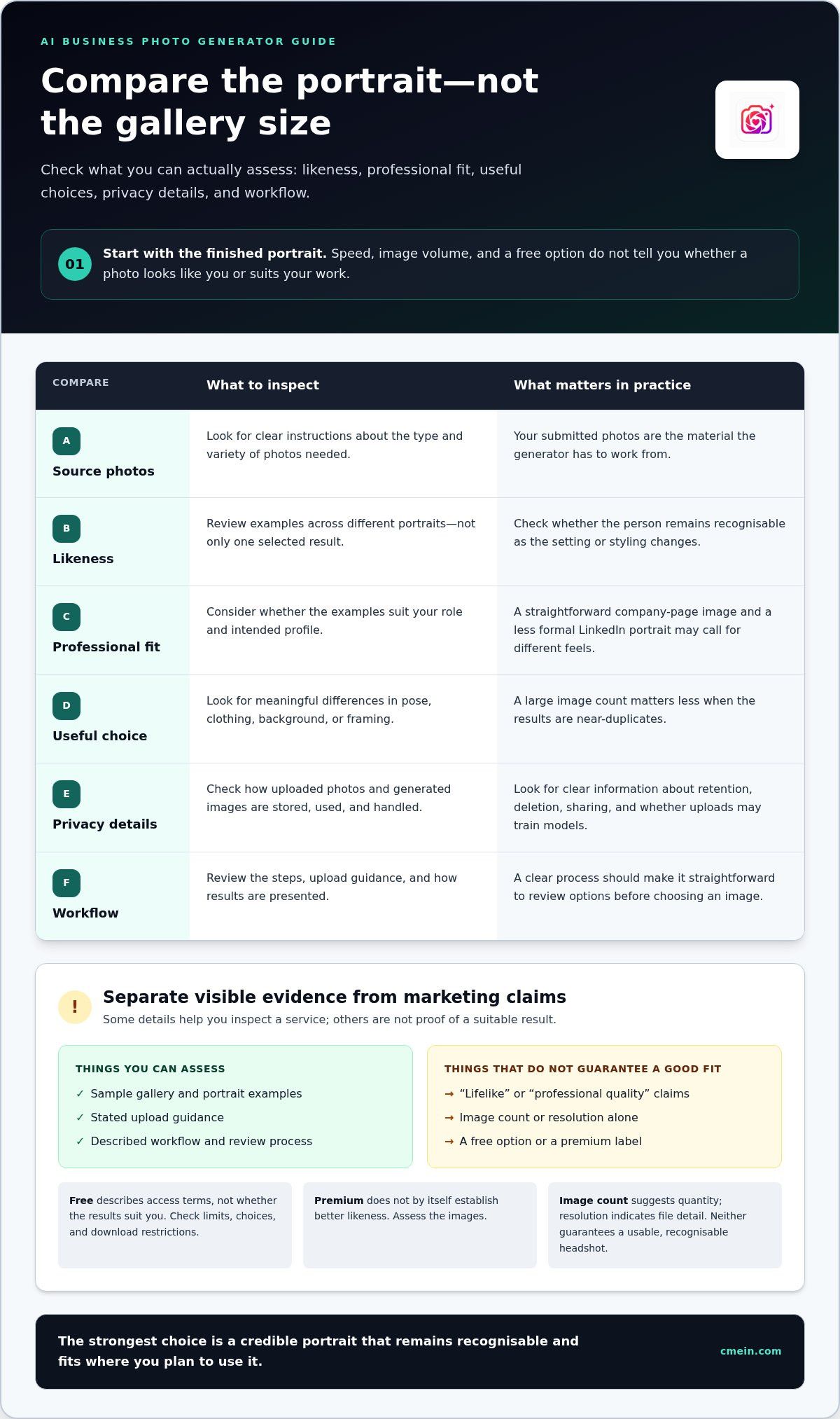 AI BUSINESS PHOTO GENERATOR GUIDE

Compare the portrait—not the gallery size

Check what you can actually assess: likeness, professional fit, useful choices, privacy details, and workflow.

01 Start with the finished portrait. Speed, image volume, and a free option do not tell you whether a photo looks like you or suits your work.

| COMPARE | What to inspect | What matters in practice |
|---|---|---|
| A Source photos | Look for clear instructions about the type and variety of photos needed. | Your submitted photos are the material the generator has to work from. |
| B Likeness | Review examples across different portraits—not only one selected result. | Check whether the person remains recognisable as the setting or styling changes. |
| C Professional fit | Consider whether the examples suit your role and intended profile. | A straightforward company-page image and a less formal LinkedIn portrait may call for different feels. |
| D Useful choice | Look for meaningful differences in pose, clothing, background, or framing. | A large image count matters less when the results are near-duplicates. |
| E Privacy details | Check how uploaded photos and generated images are stored, used, and handled. | Look for clear information about retention, deletion, sharing, and whether uploads may train models. |
| F Workflow | Review the steps, upload guidance, and how results are presented. | A clear process should make it straightforward to review options before choosing an image. |

!
Separate visible evidence from marketing claims
Some details help you inspect a service; others are not proof of a suitable result.

THINGS YOU CAN ASSESS
✓ Sample gallery and portrait examples
✓ Stated upload guidance
✓ Described workflow and review process

THINGS THAT DO NOT GUARANTEE A GOOD FIT
→ "Lifelike" or "professional quality" claims
→ Image count or resolution alone
→ A free option or a premium label

Free describes access terms, not whether the results suit you. Check limits, choices, and download restrictions.

Premium does not by itself establish better likeness. Assess the images.

Image count suggests quantity; resolution indicates file detail. Neither guarantees a usable, recognisable headshot.

The strongest choice is a credible portrait that remains recognisable and fits where you plan to use it.

cmein.com